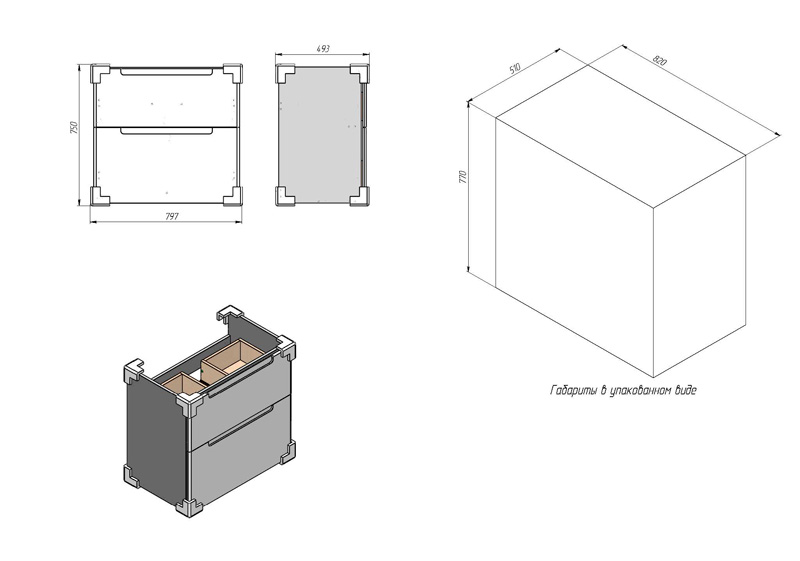 750

797

493

510

820

770

Габариты в упакованном виде