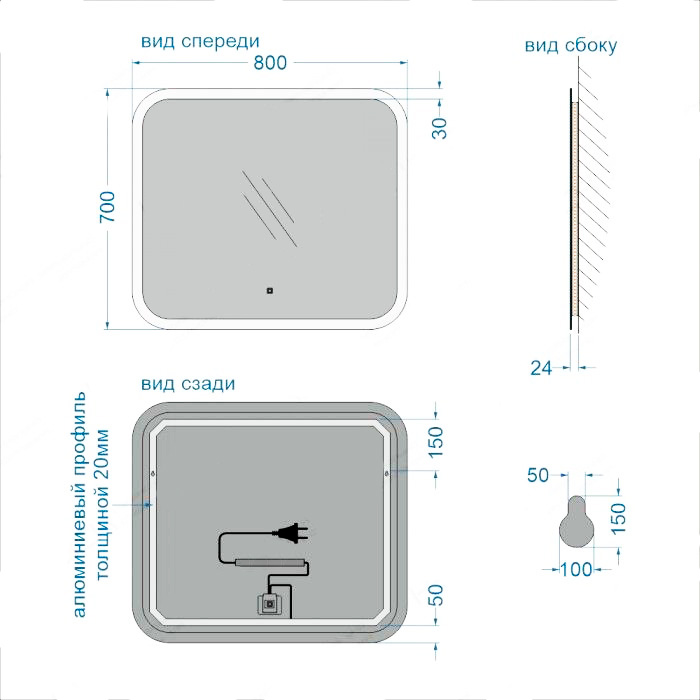 вид спереди
800
30
700
вид сбоку
24
вид сзади
алюминиевый профиль толщиной 20мм
150
50
50
150
100