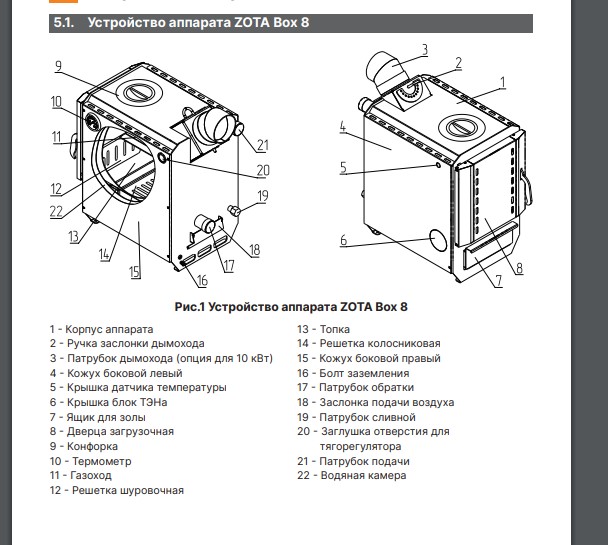 5.1. Устройство аппарата ZOTA Box 8

9
10
11
12
22
13
14
15
16
17
18
19
20
21
3
2
1
4
5
6
7
8

Рис.1 Устройство аппарата ZOTA Box 8

1 - Корпус аппарата
2 - Ручка заслонки дымохода
3 - Патрубок дымохода (опция для 10 кВт)
4 - Кожух боковой левый
5 - Крышка датчика температуры
6 - Крышка блок ТЭНа
7 - Ящик для золы
8 - Дверца загрузочная
9 - Конфорка
10 - Термометр
11 - Газоход
12 - Решетка шуровочная

13 - Топка
14 - Решетка колосниковая
15 - Кожух боковой правый
16 - Болт заземления
17 - Патрубок обратки
18 - Заслонка подачи воздуха
19 - Патрубок сливной
20 - Заглушка отверстия для тягорегулятора
21 - Патрубок подачи
22 - Водяная камера