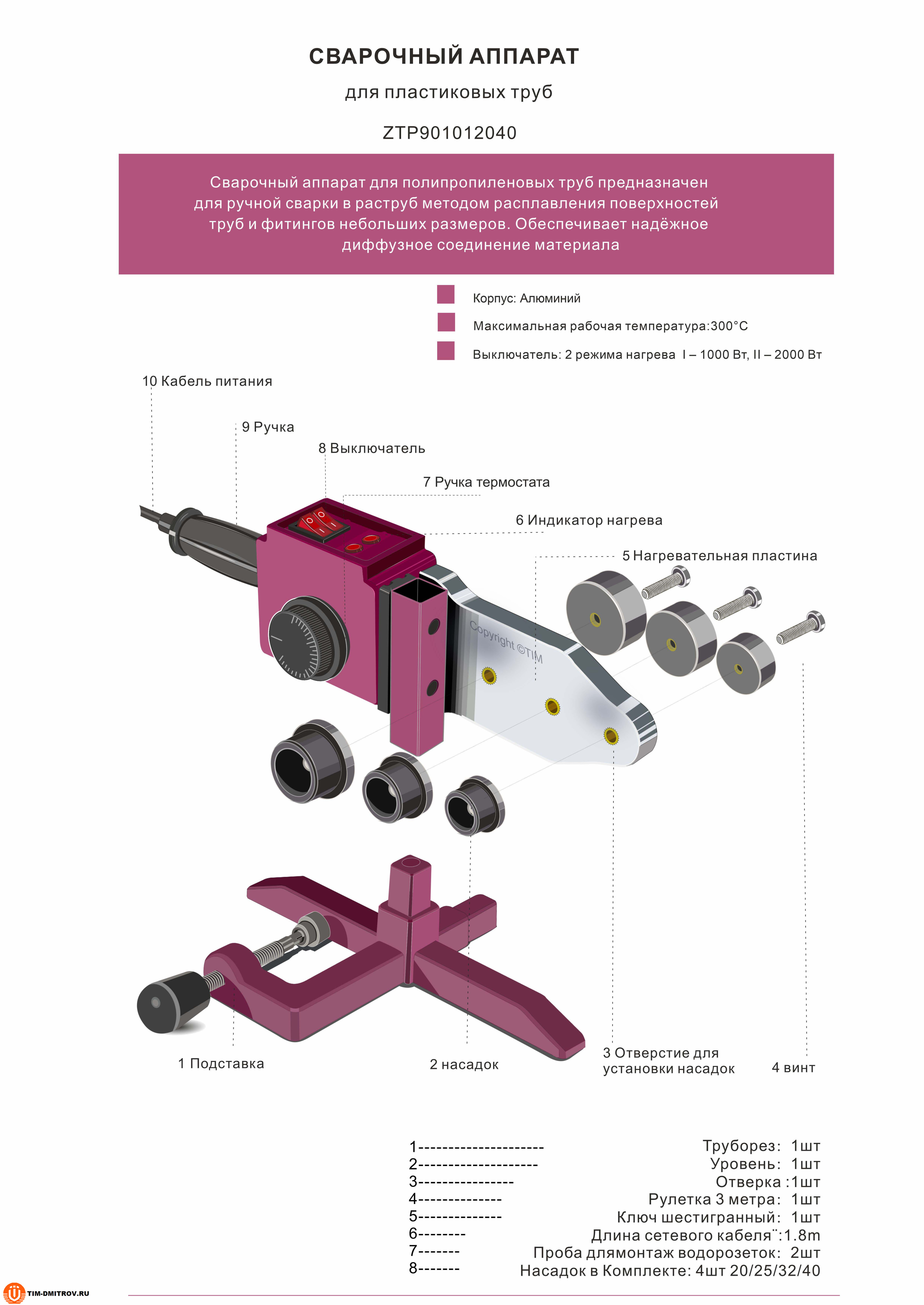 СВАРОЧНЫЙ АППАРАТ

для пластиковых труб

ZTP901012040

Сварочный аппарат для полипропиленовых труб предназначен для ручной сварки в раструб методом расплавления поверхностей труб и фитингов небольших размеров. Обеспечивает надёжное диффузное соединение материала

Корпус: Алюминий

Максимальная рабочая температура:300°C

Выключатель: 2 режима нагрева I – 1000 Вт, II – 2000 Вт

10 Кабель питания

9 Ручка

8 Выключатель

7 Ручка термостата

6 Индикатор нагрева

5 Нагревательная пластина

Copyright ©TIM

1 Подставка

2 насадок

3 Отверстие для установки насадок

4 винт

1--------------------- Труборез: 1шт
2-------------------- Уровень: 1шт
3---------------- Отверка :1шт
4-------------- Рулетка 3 метра: 1шт
5-------------- Ключ шестигранный: 1шт
6-------- Длина сетевого кабеля¨:1.8m
7------- Проба длямонтаж водорозеток: 2шт
8------- Насадок в Комплекте: 4шт 20/25/32/40

TIM-DMITROV.RU