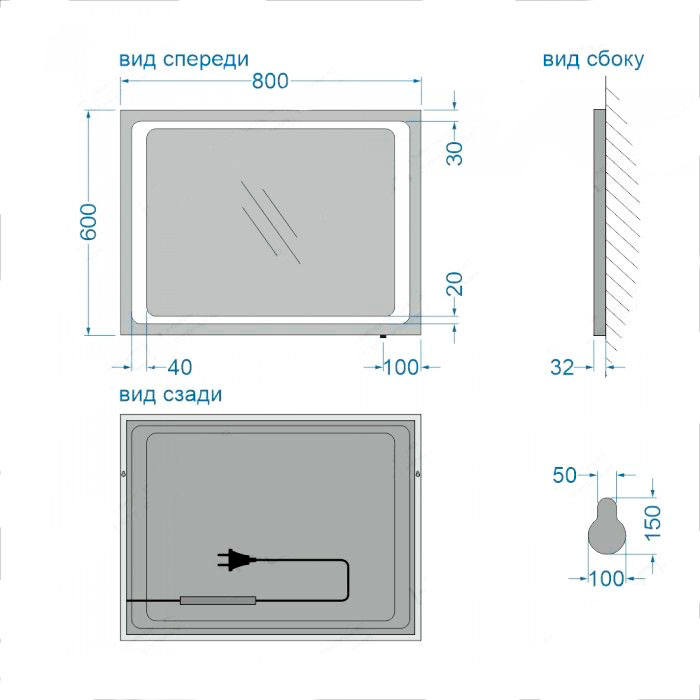 вид спереди

800

600

30

20

40

100

вид сбоку

32

вид сзади

50

150

100