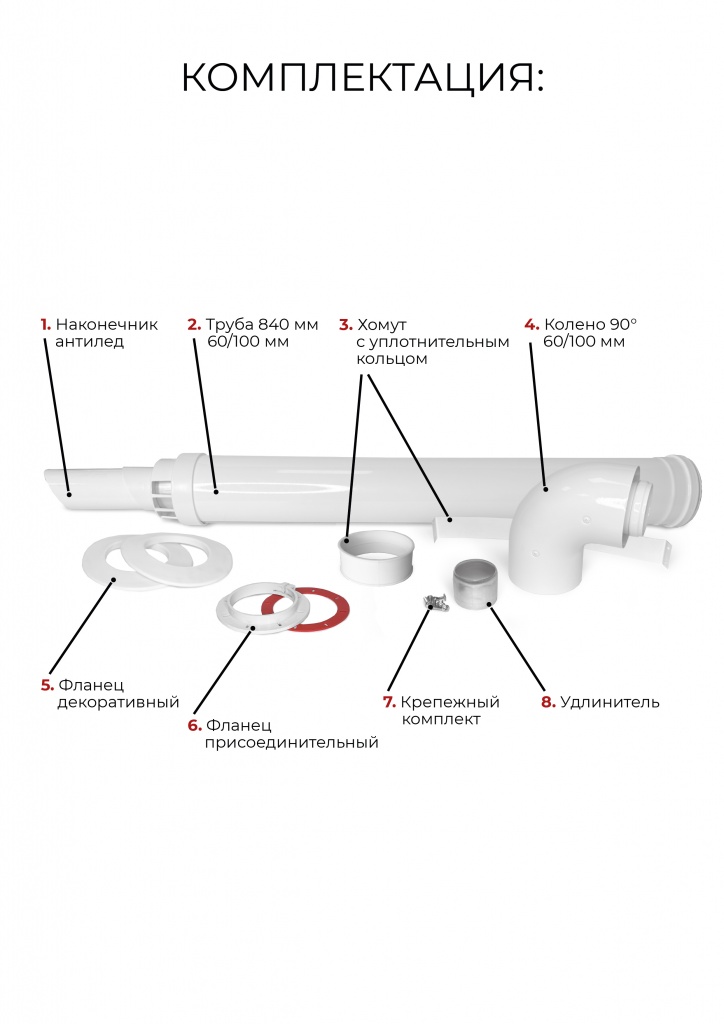 КОМПЛЕКТАЦИЯ:

1. Наконечник антилед

2. Труба 840 мм 60/100 мм

3. Хомут с уплотнительным кольцом

4. Колено 90° 60/100 мм

5. Фланец декоративный

6. Фланец присоединительный

7. Крепежный комплект

8. Удлинитель