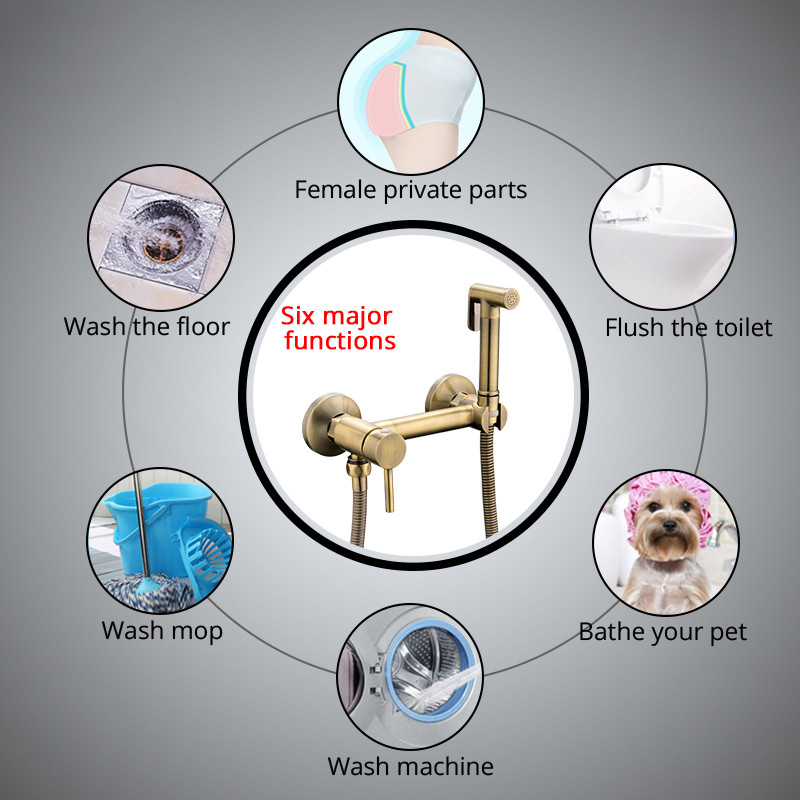 Female private parts

Wash the floor

Six major functions

Flush the toilet

Wash mop

Bathe your pet

Wash machine